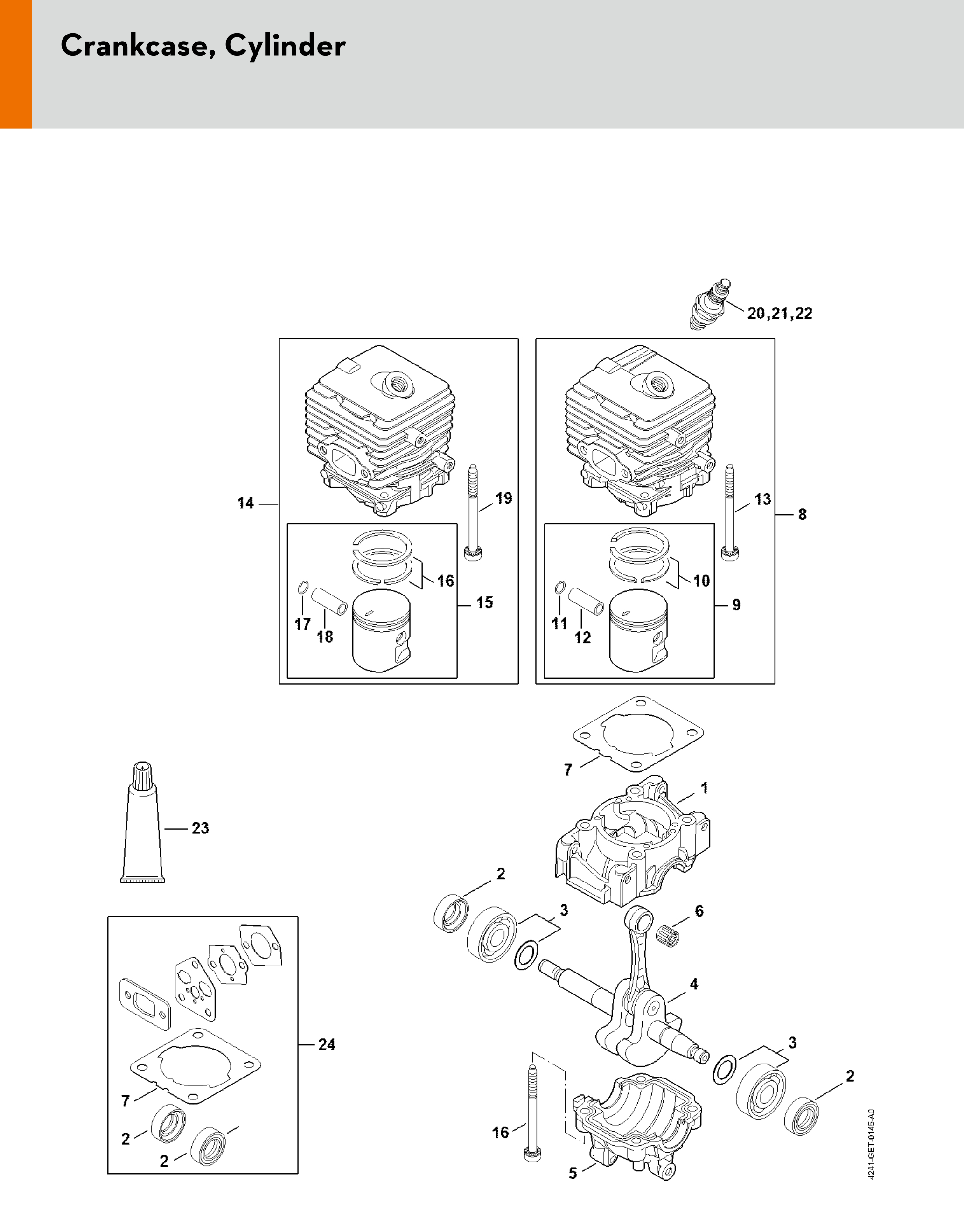 Crankcase, Cylinder

20,21,22

14

19

16

15

17

18

13

8

10

9

11

12

7

1

23

2

3

6

4

24

7

2

2

3

2

16

5

4241-GET-0145-A0